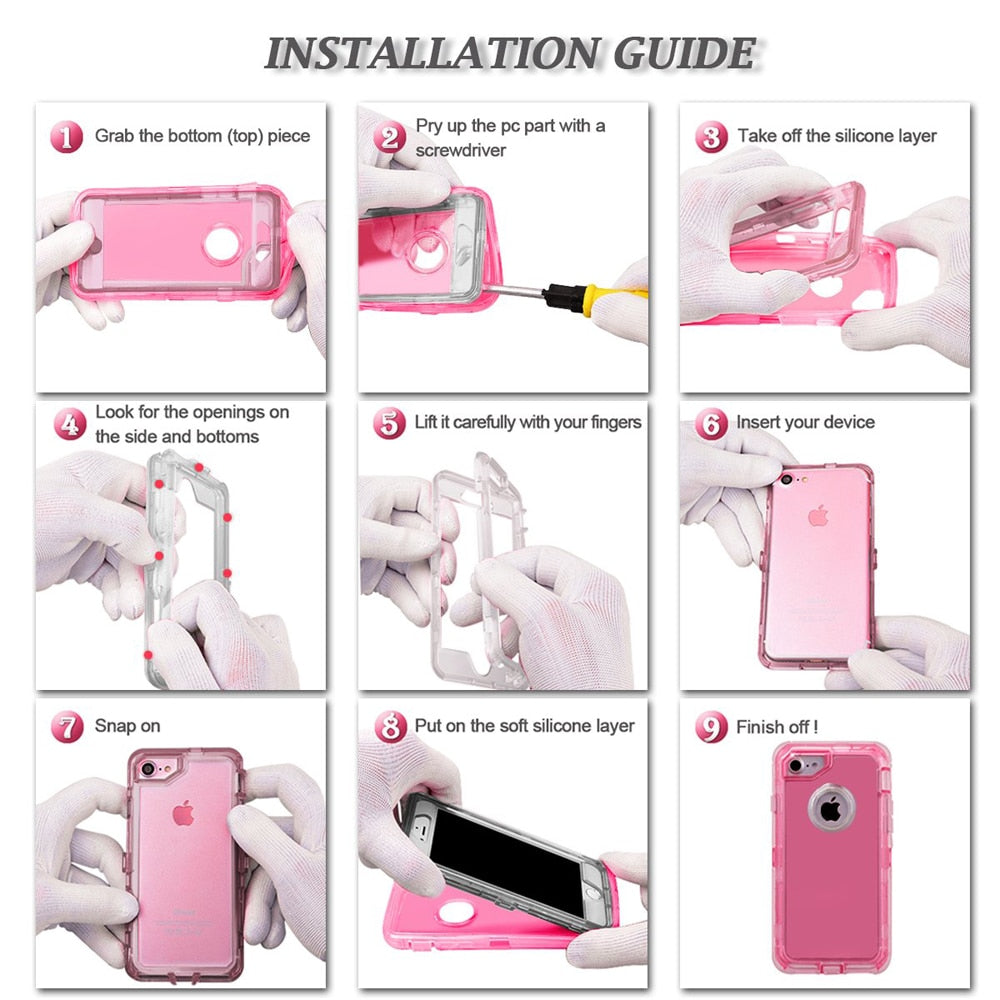 INSTALLATION GUIDE

1 Grab the bottom (top) piece

2 Pry up the pc part with a screwdriver

3 Take off the silicone layer

4 Look for the openings on the side and bottoms

5 Lift it carefully with your fingers

6 Insert your device

7 Snap on

8 Put on the soft silicone layer

9 Finish off !