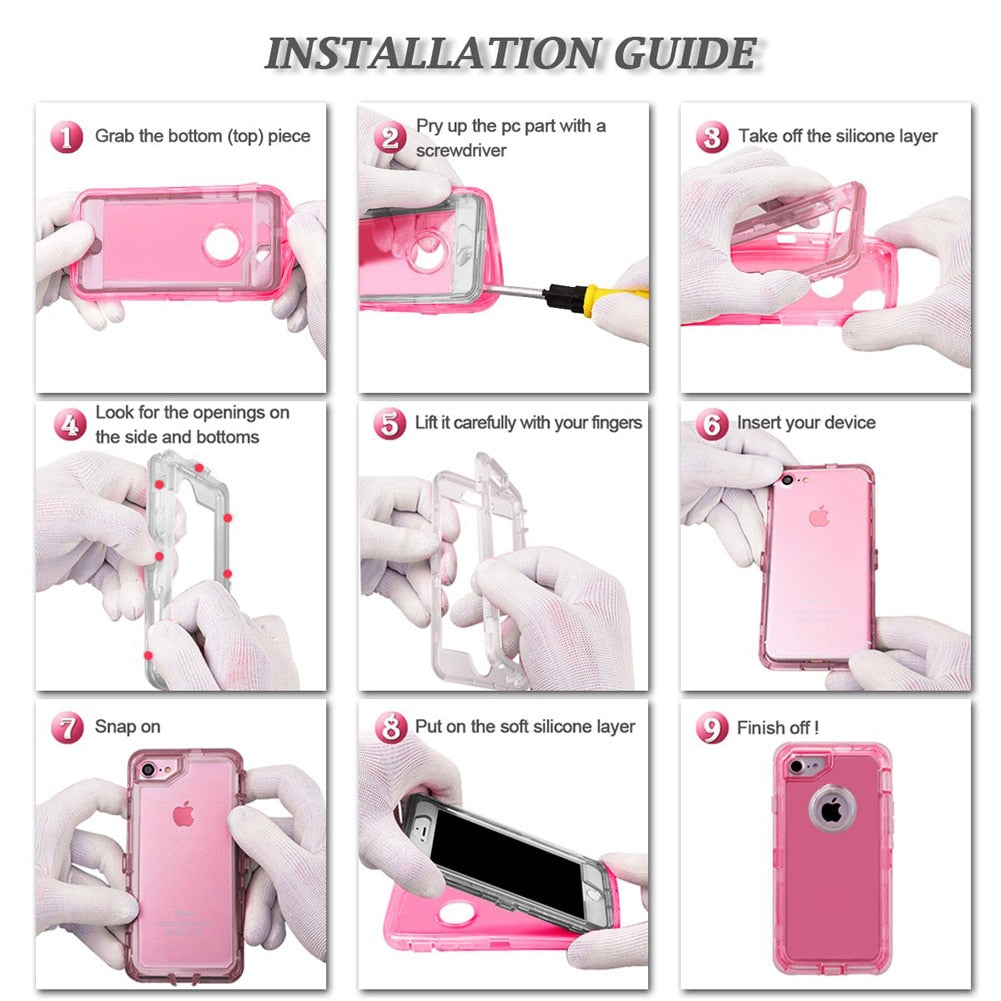 INSTALLATION GUIDE

1 Grab the bottom (top) piece

2 Pry up the pc part with a screwdriver

3 Take off the silicone layer

4 Look for the openings on the side and bottoms

5 Lift it carefully with your fingers

6 Insert your device

7 Snap on

8 Put on the soft silicone layer

9 Finish off !